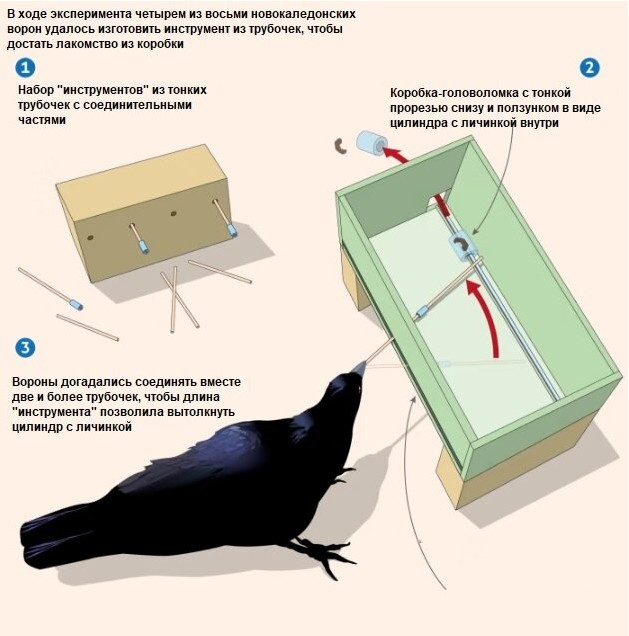 В ходе эксперимента четырем из восьми новокаледонских ворон удалось изготовить инструмент из трубочек, чтобы достать лакомство из коробки

1

Набор "инструментов" из тонких трубочек с соединительными частями

2

Коробка-головоломка с тонкой прорезью снизу и ползунком в виде цилиндра с личинкой внутри

3

Вороны догадались соединять вместе две и более трубочек, чтобы длина "инструмента" позволила вытолкнуть цилиндр с личинкой